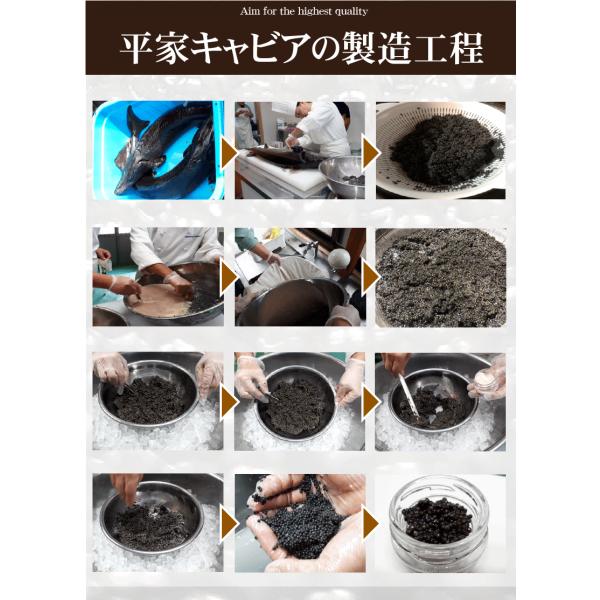 Aim for the highest quality

平家キャビアの製造工程